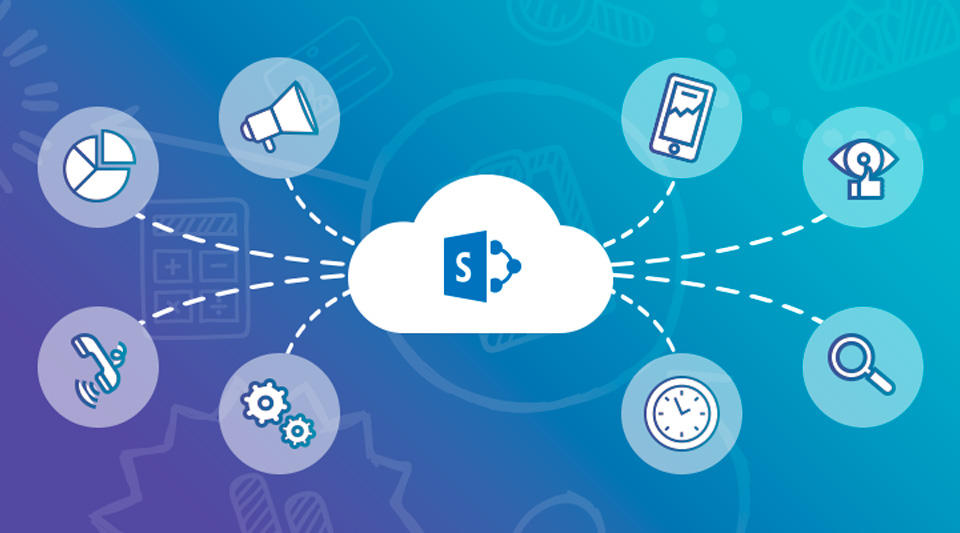 S